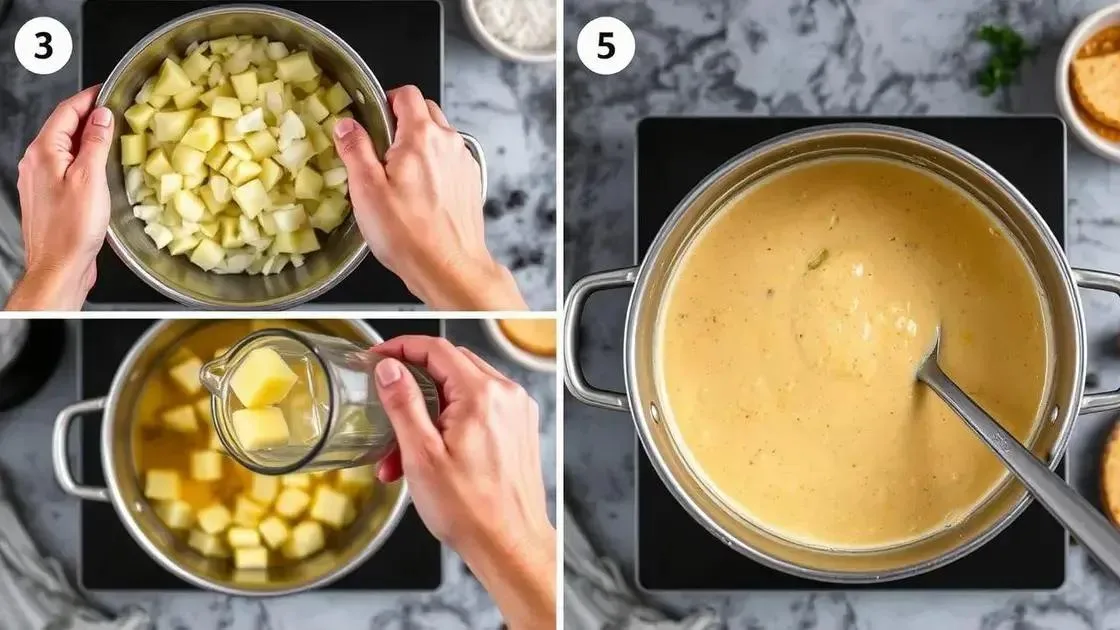 3

5