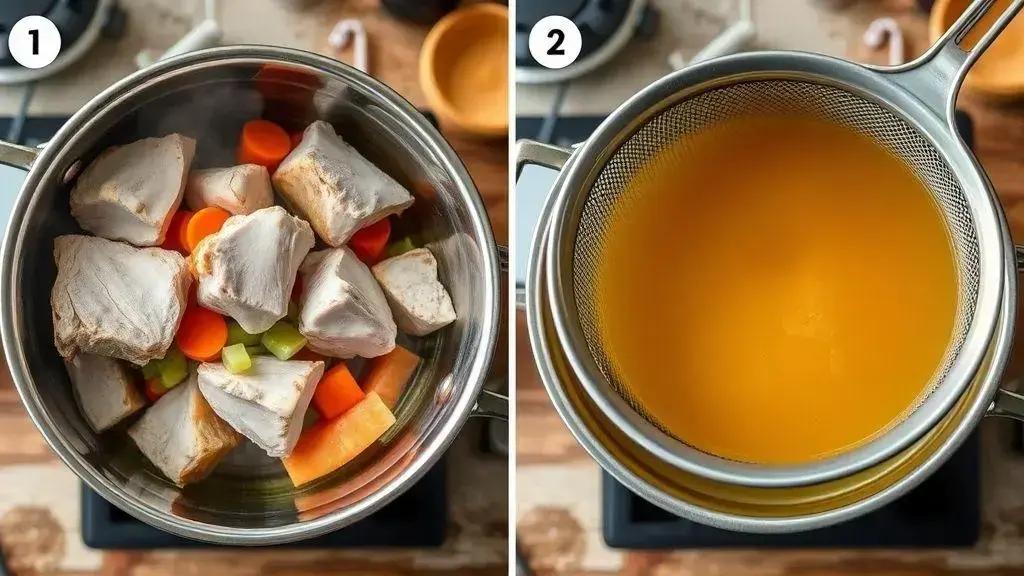 1

2