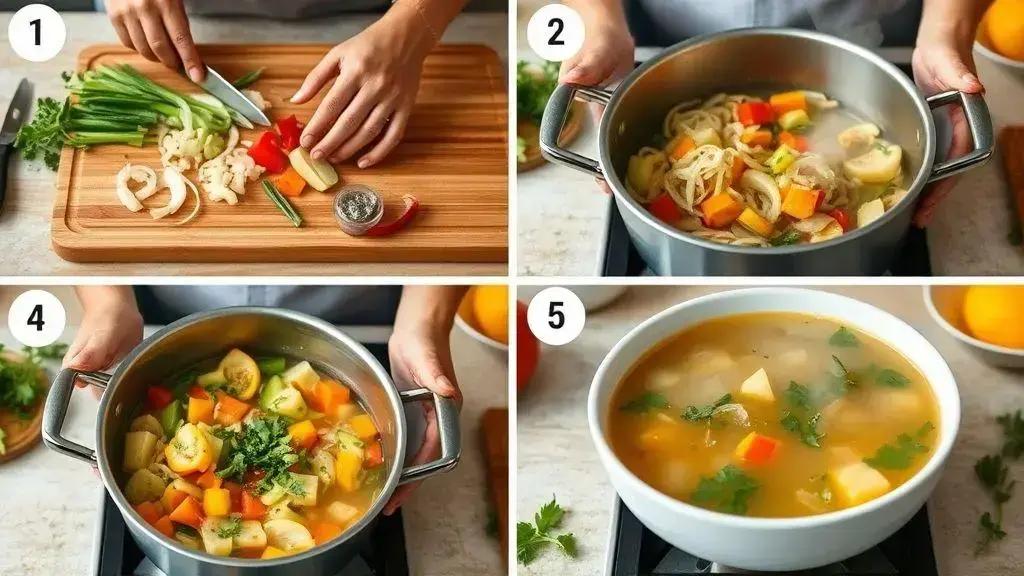 1
2
4
5