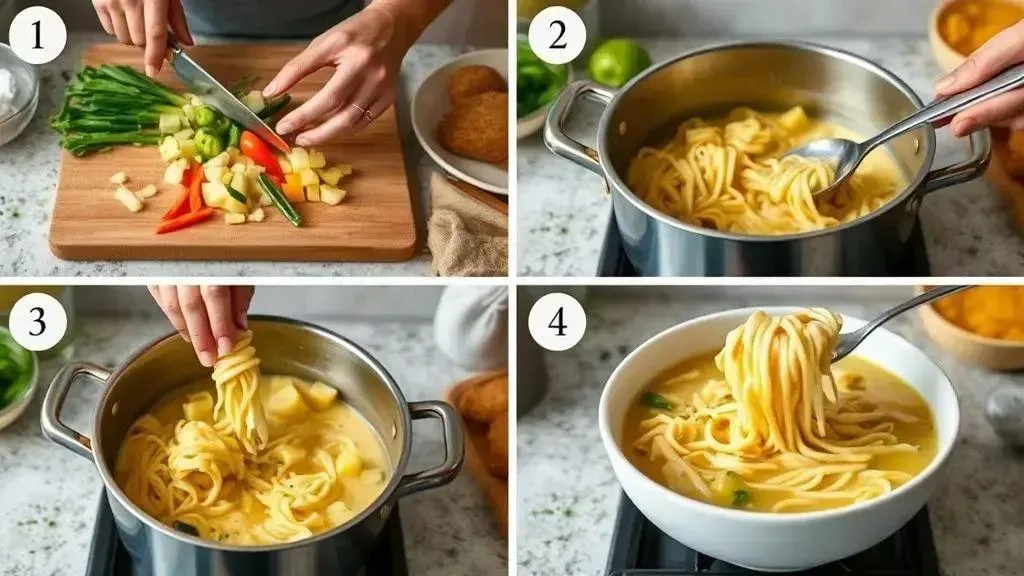 1

2

3

4