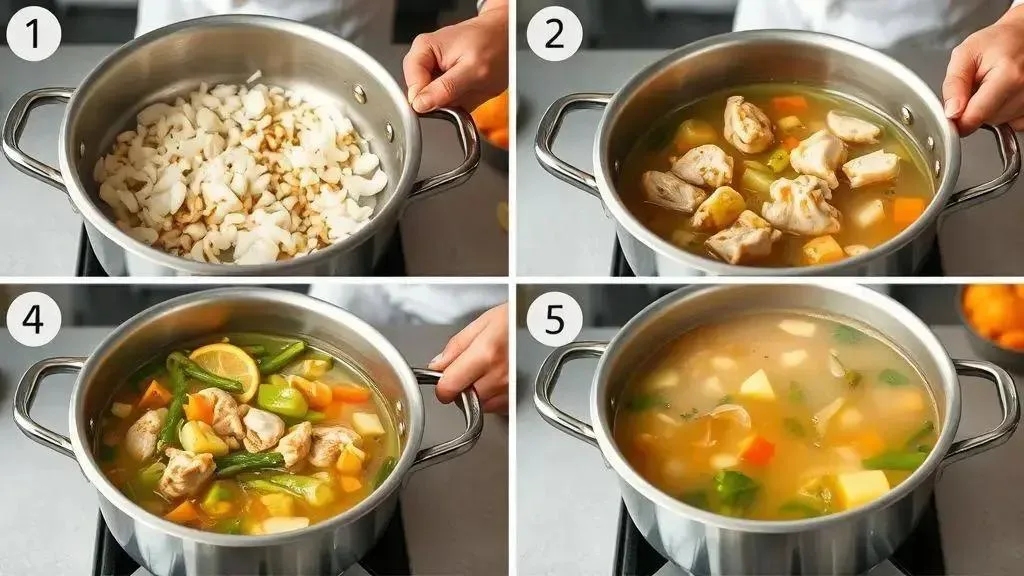 1
2
4
5