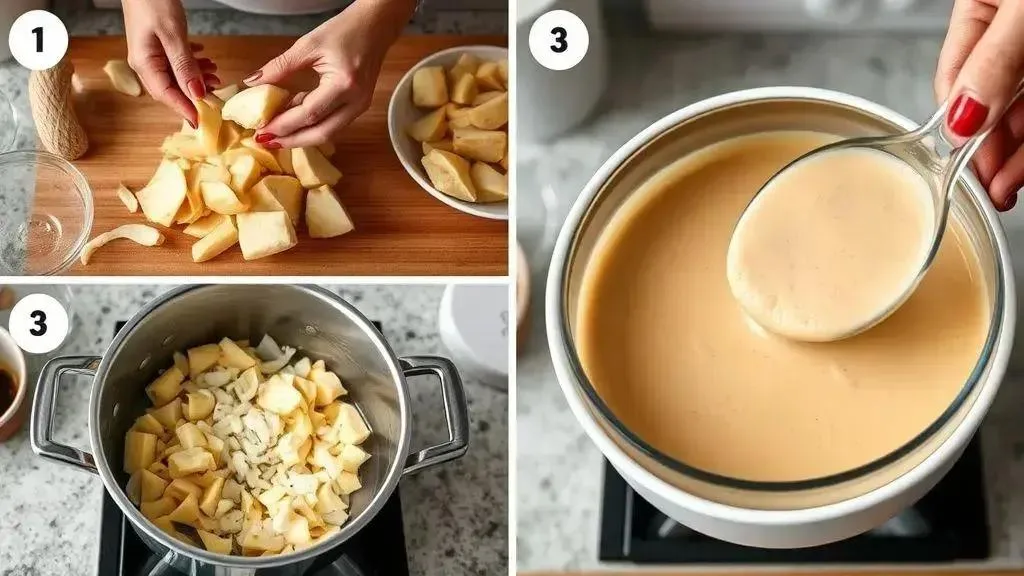 1

3

3