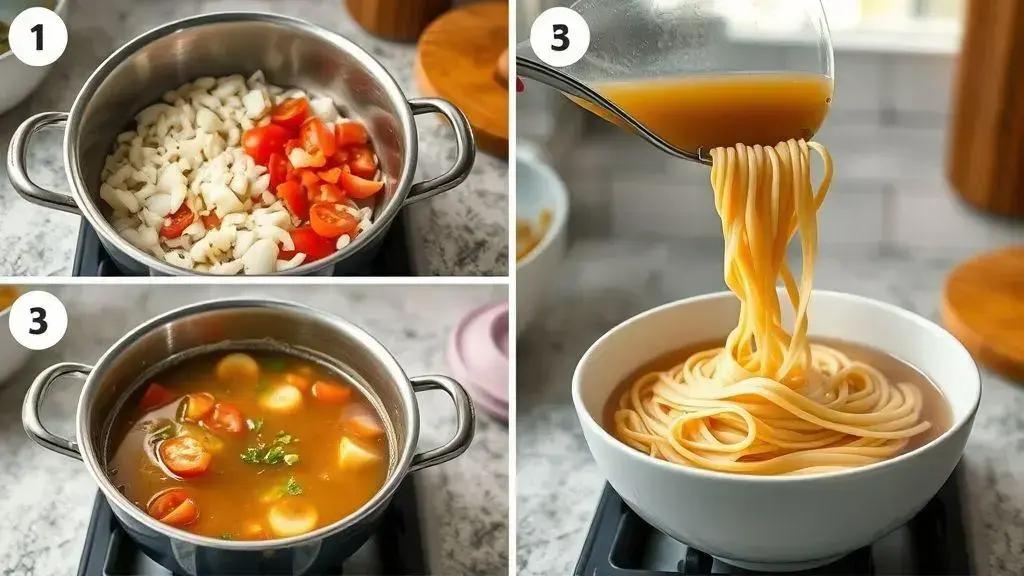 1

3

3