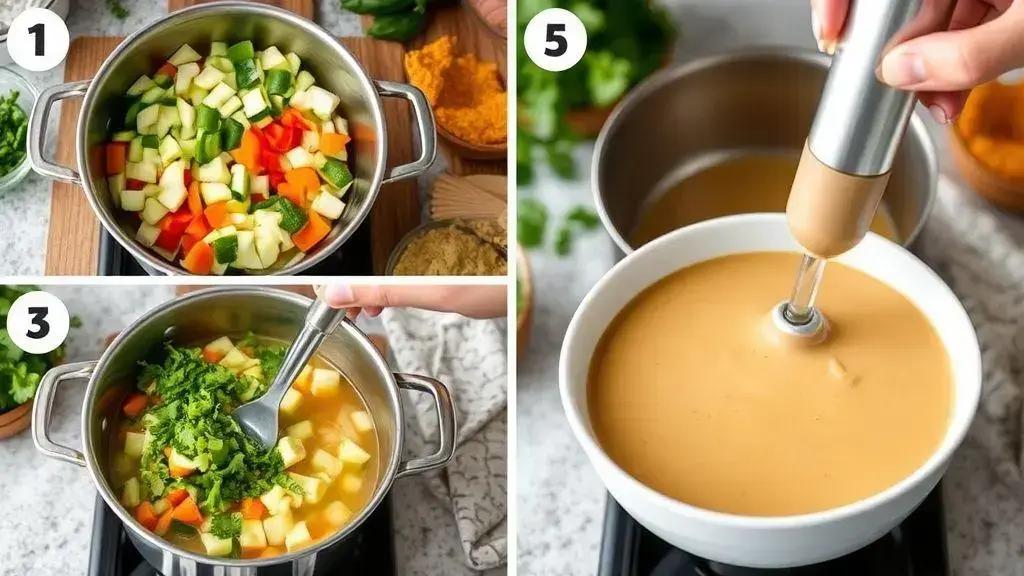 1

3

5