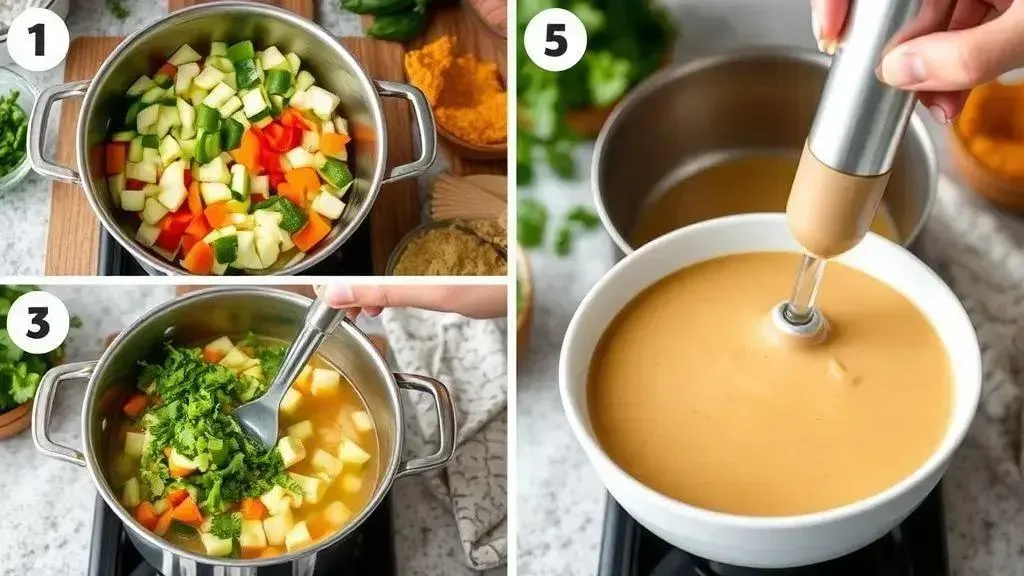 1

3

5