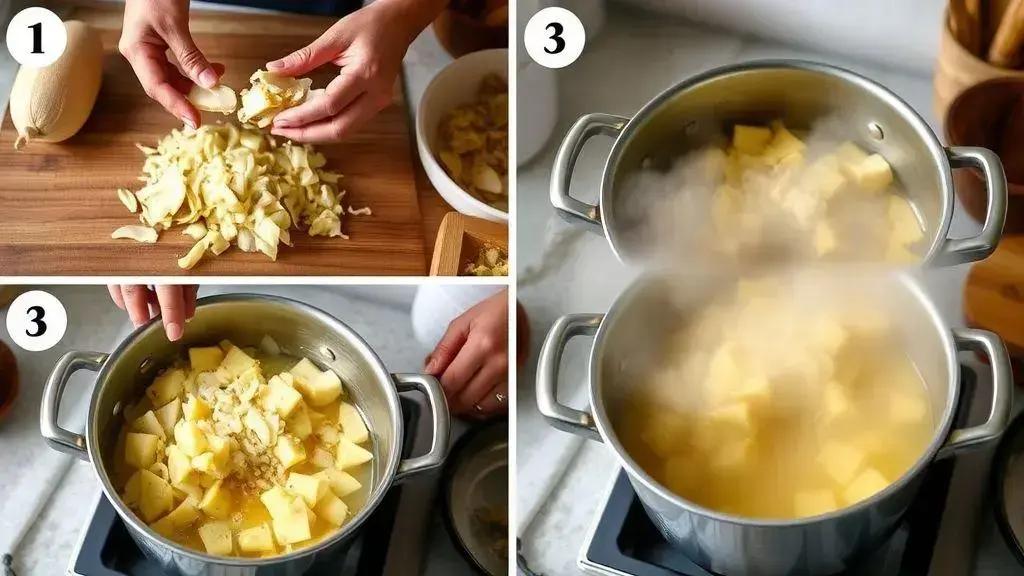 1

3

3