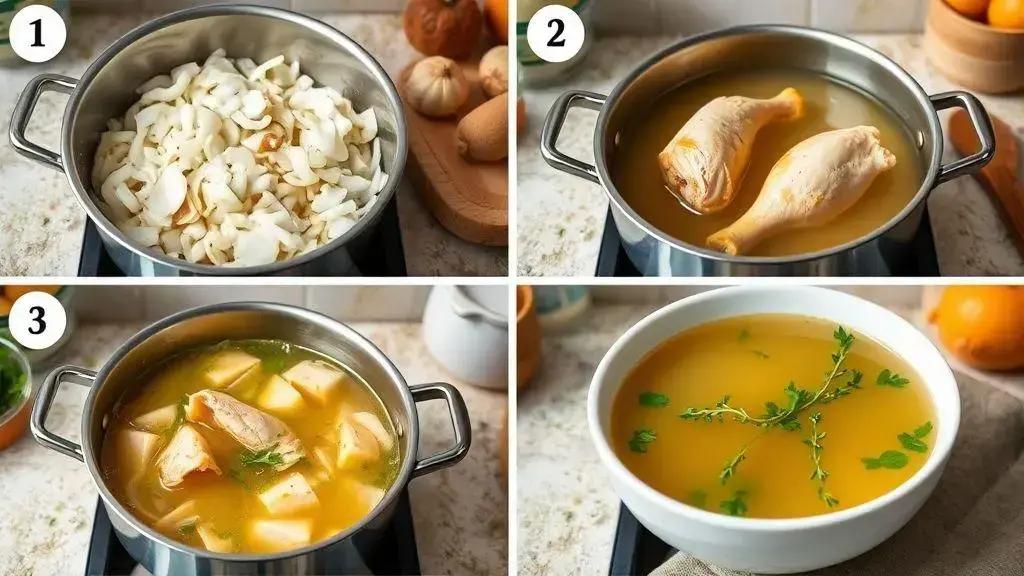 1

2

3