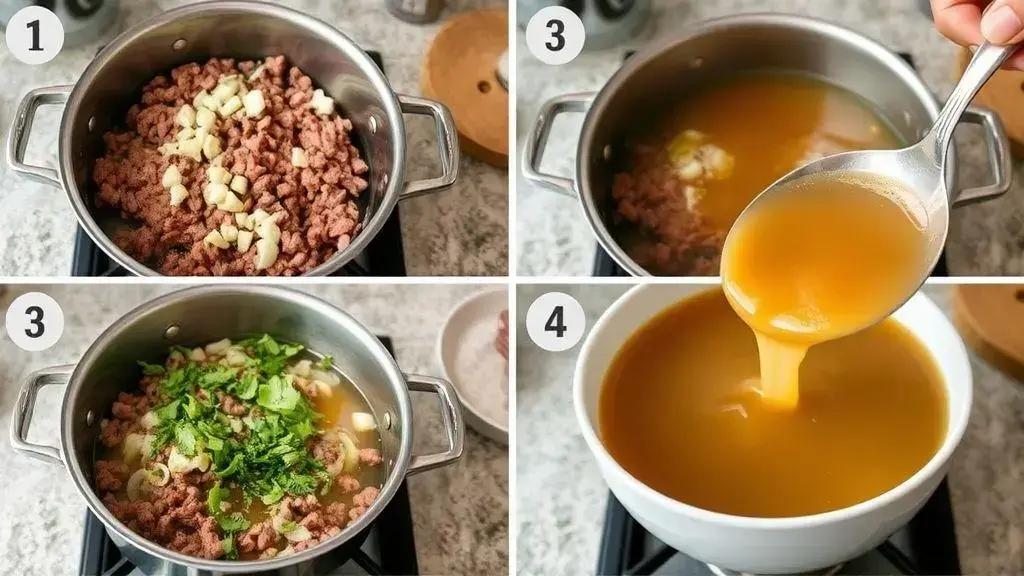 1

3

3

4