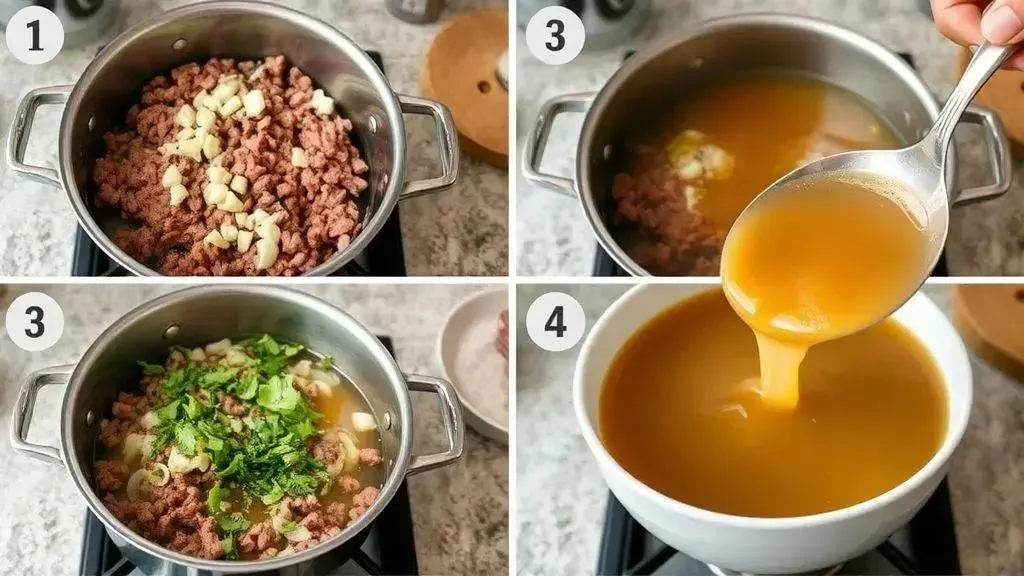 1

3

3

4