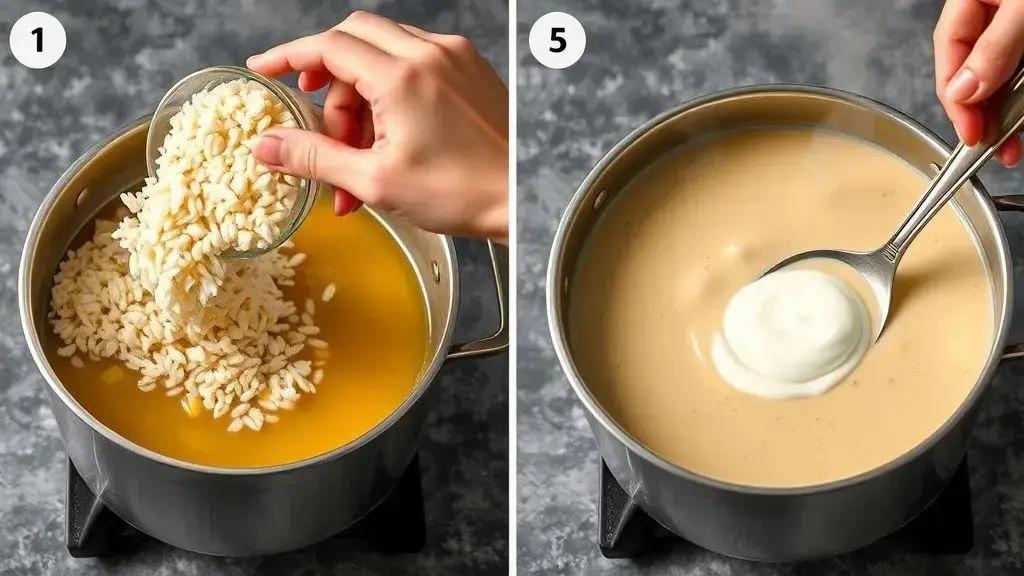 1

5