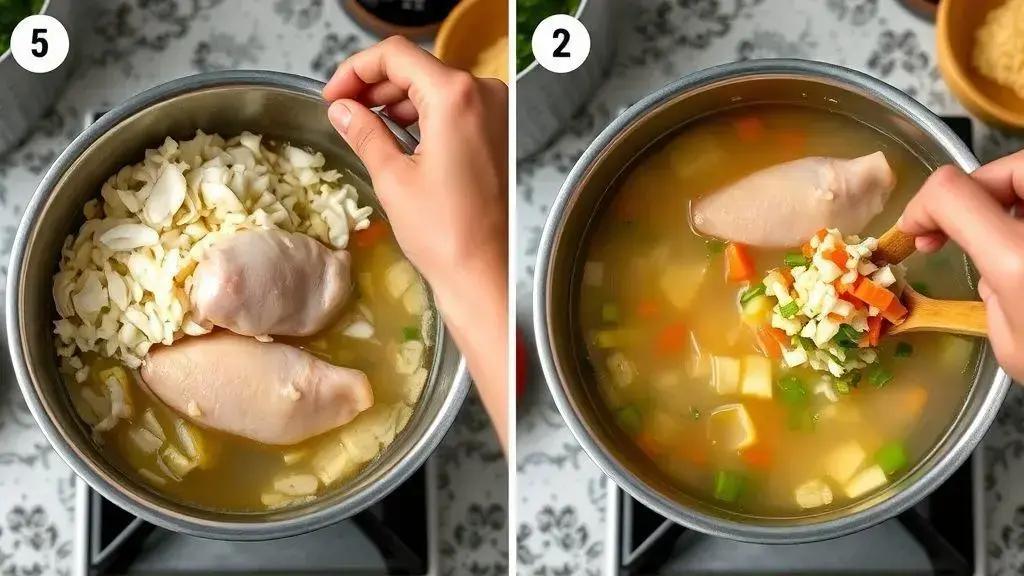 5

2