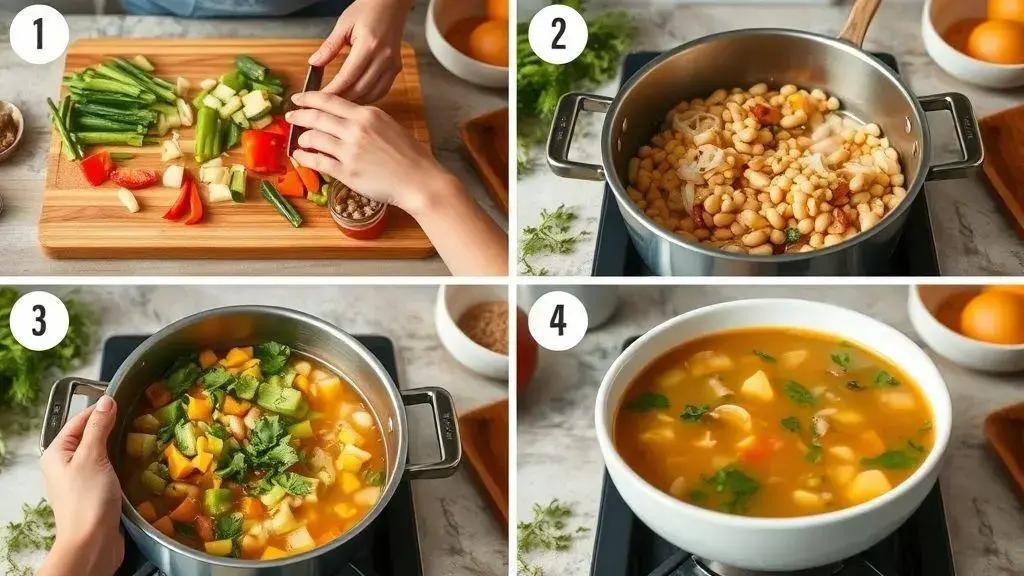 1

2

3

4