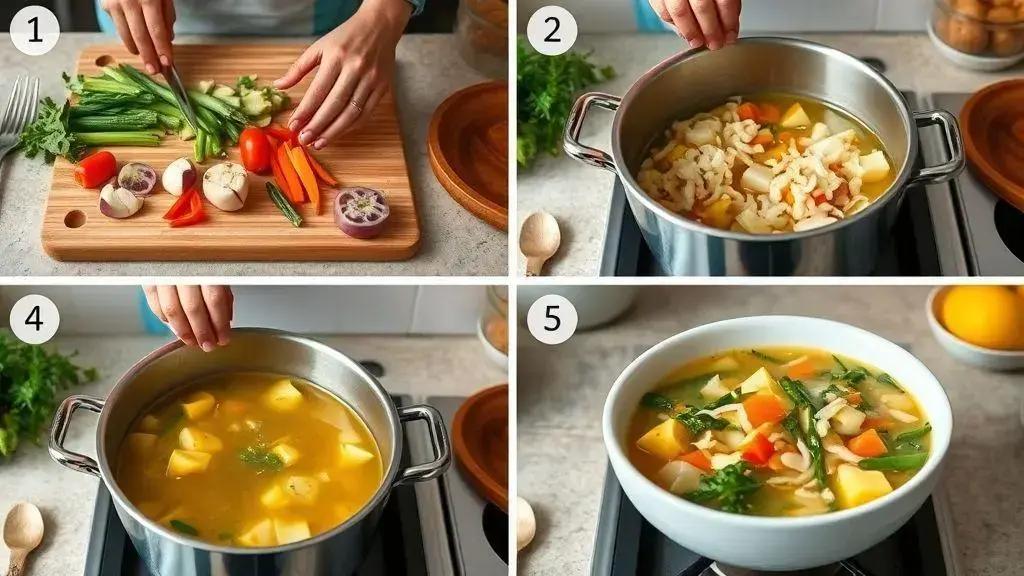 1

2

4

5