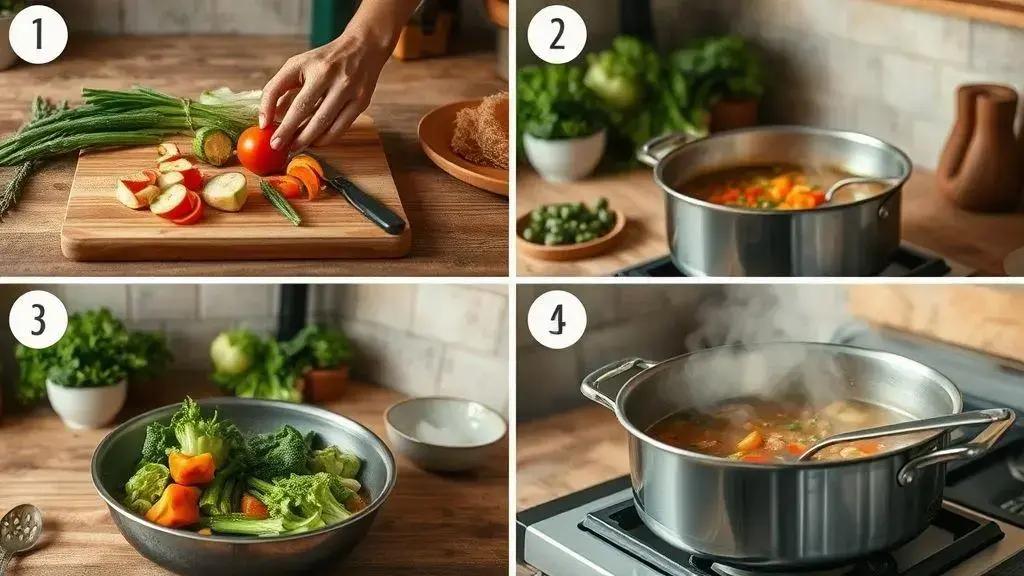 1

2

3

4