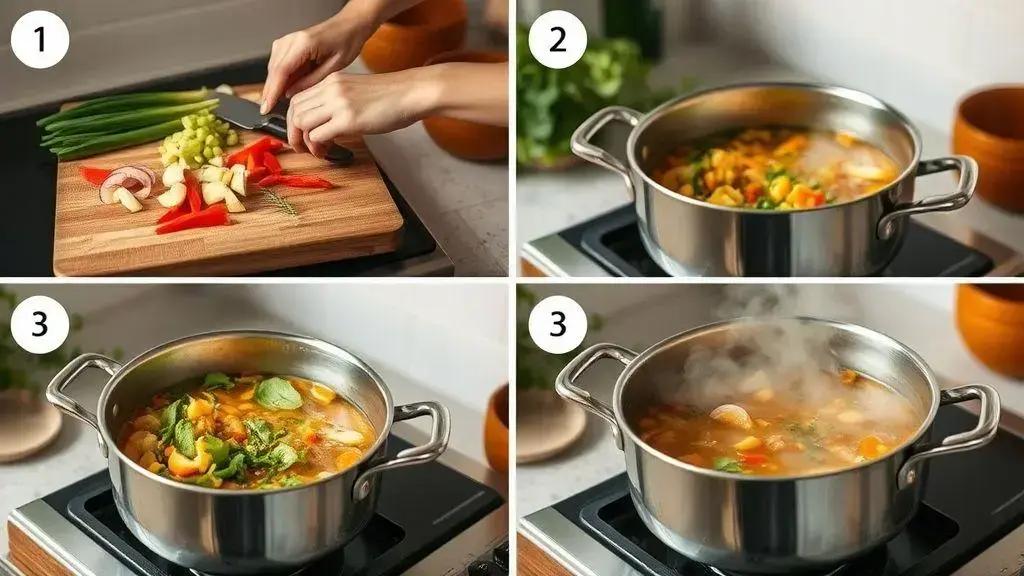 1

2

3

3