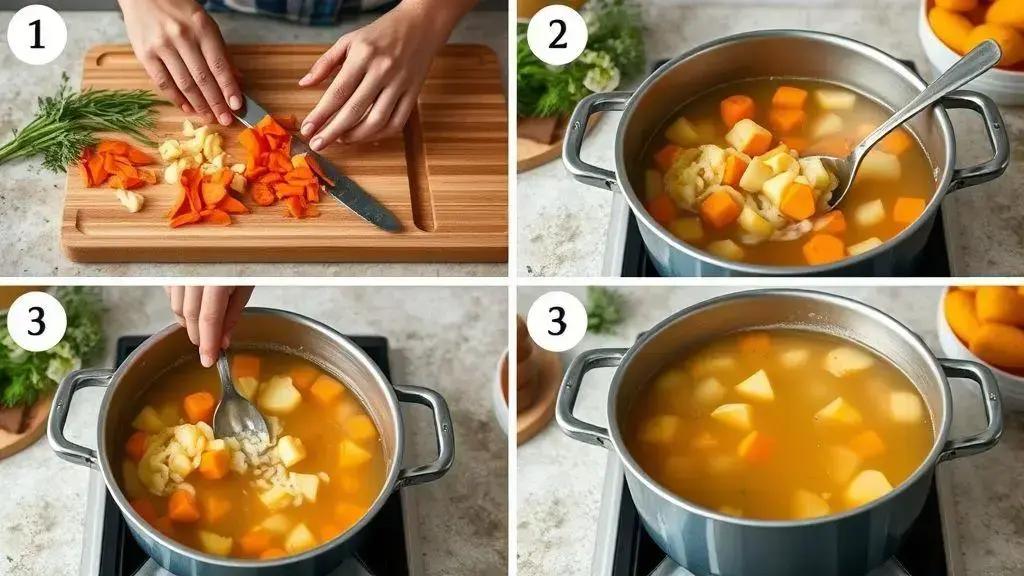 1
2
3
3