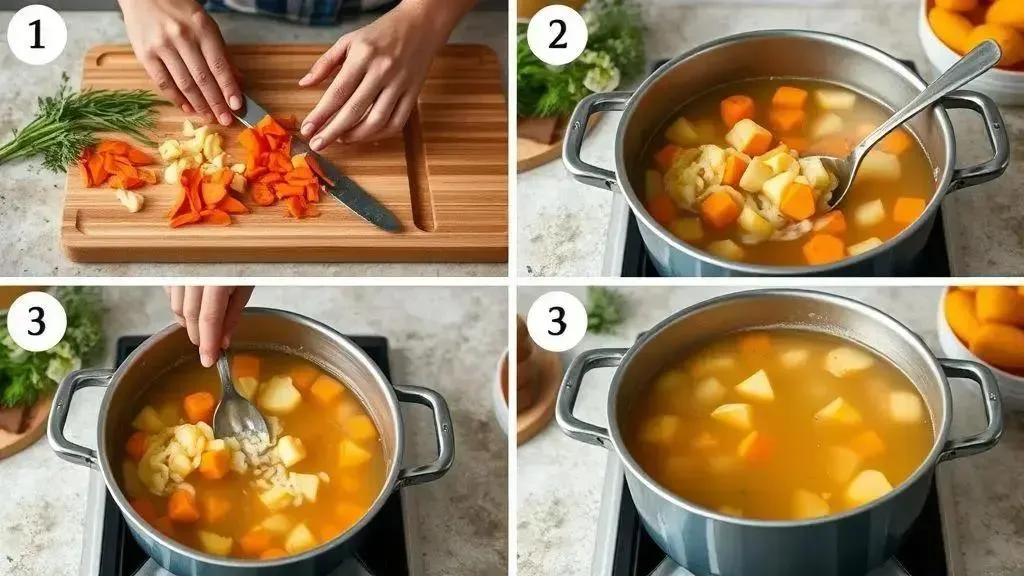 1

2

3

3