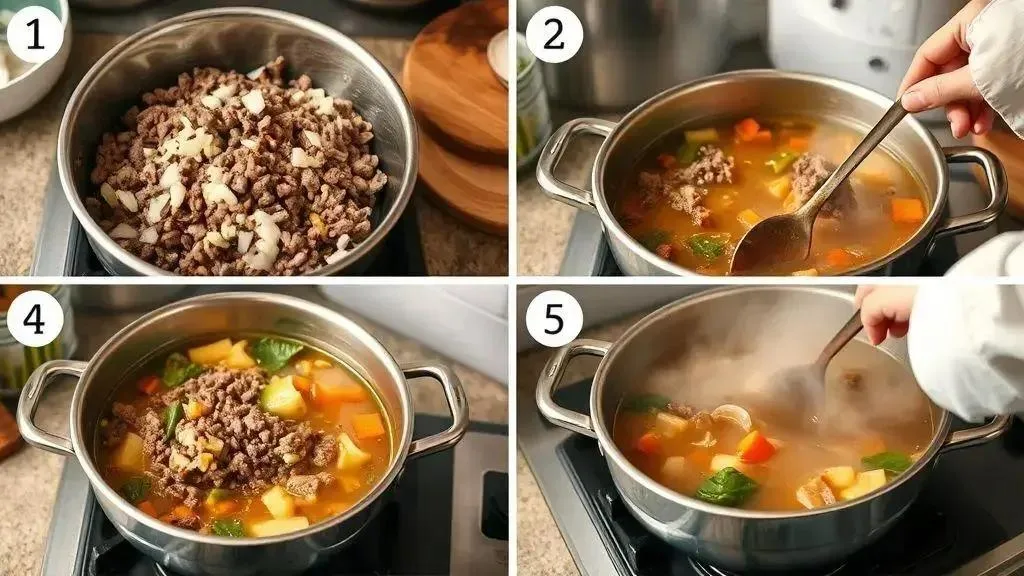 1

2

4

5