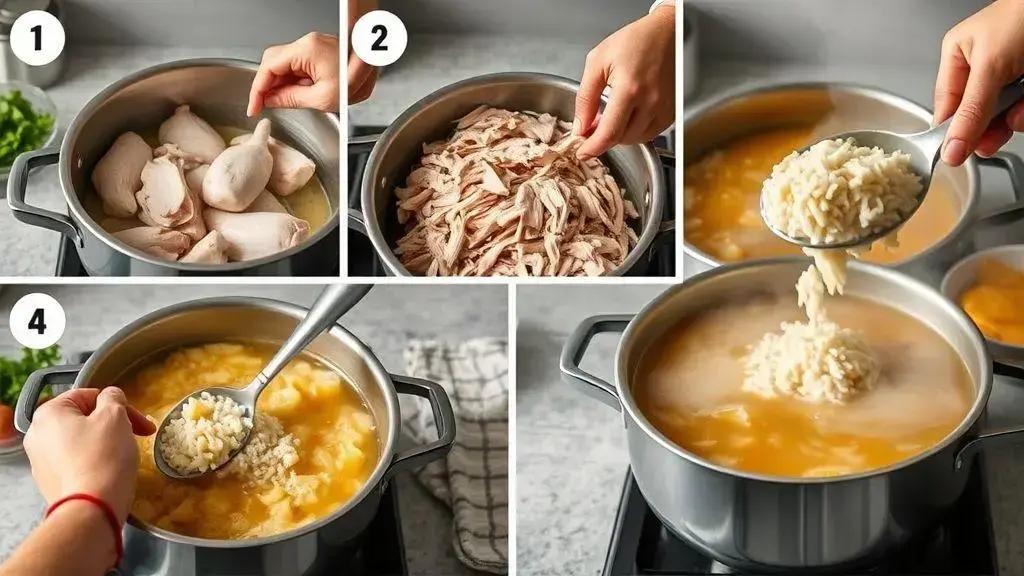 1

2

4