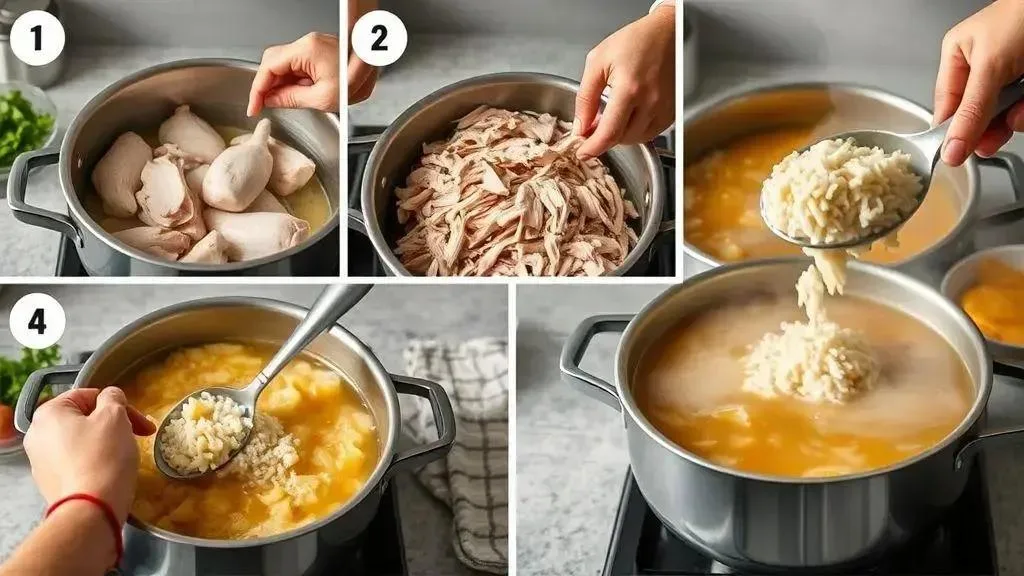 1

2

4