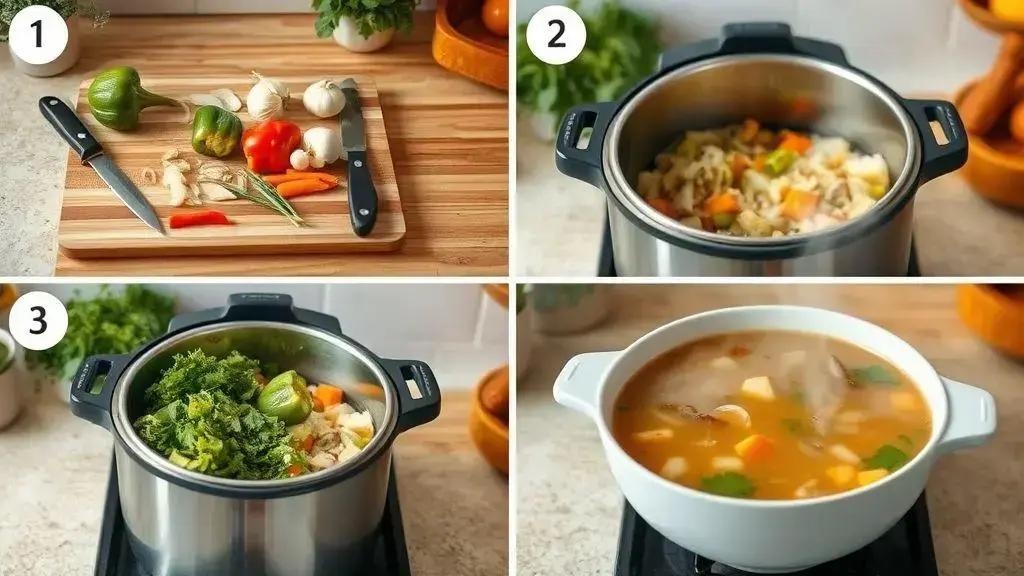 1
2
3